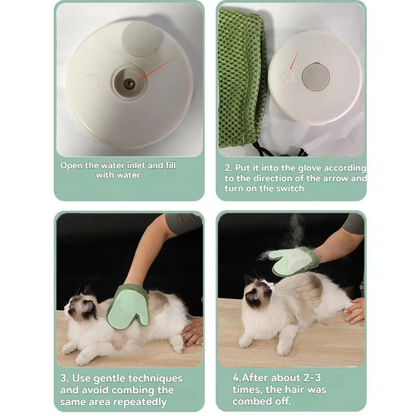 Open the water inlet and fill with water

2. Put it into the glove according to the direction of the arrow and turn on the switch

3. Use gentle techniques and avoid combing the same area repeatedly

4.After about 2-3 times, the hair was combed off.